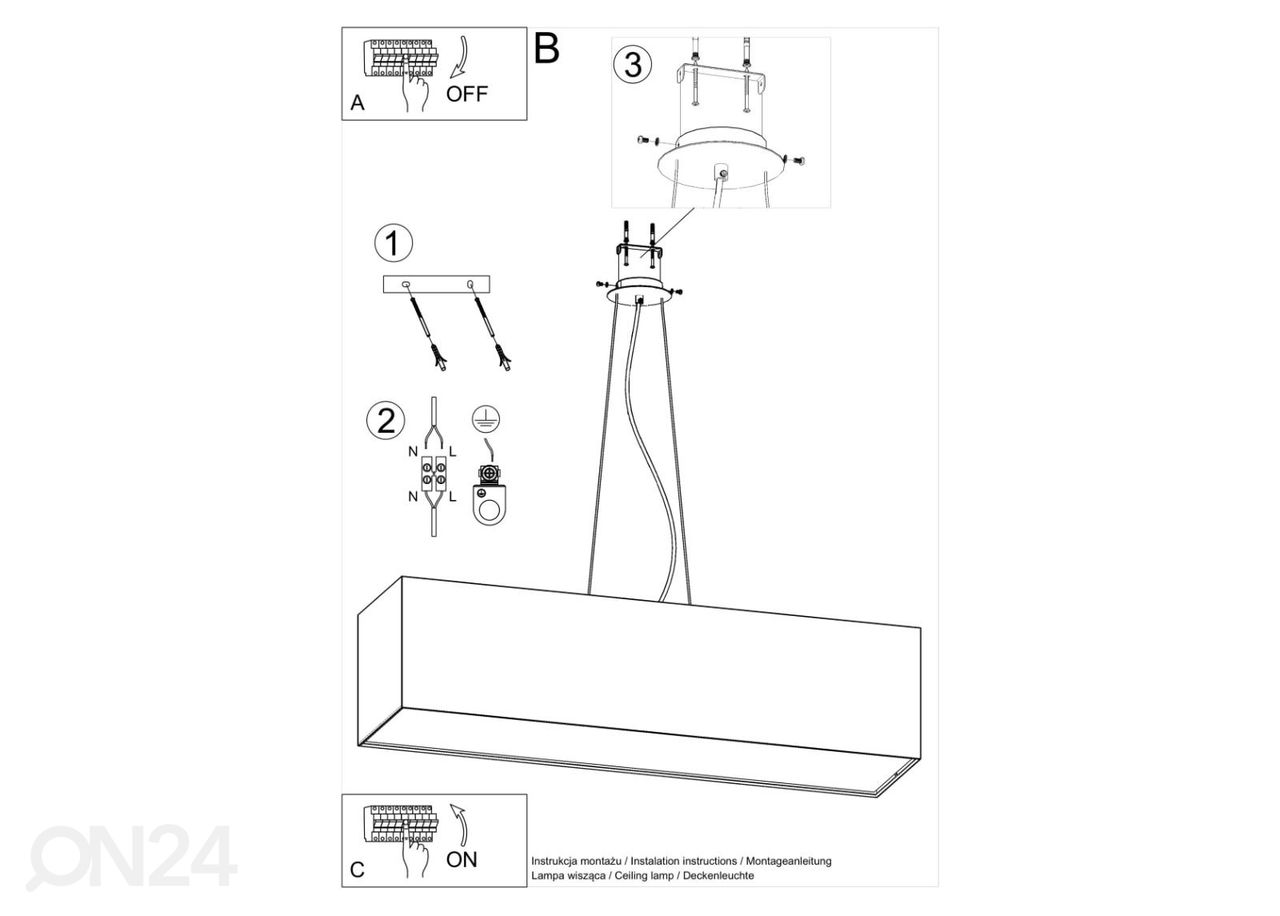 A OFF

B

3

1

2

N L

N L

C ON

Instrukcja montażu / Instalation instructions / Montageanleitung
Lampa wisząca / Ceiling lamp / Deckenleuchte

ON24