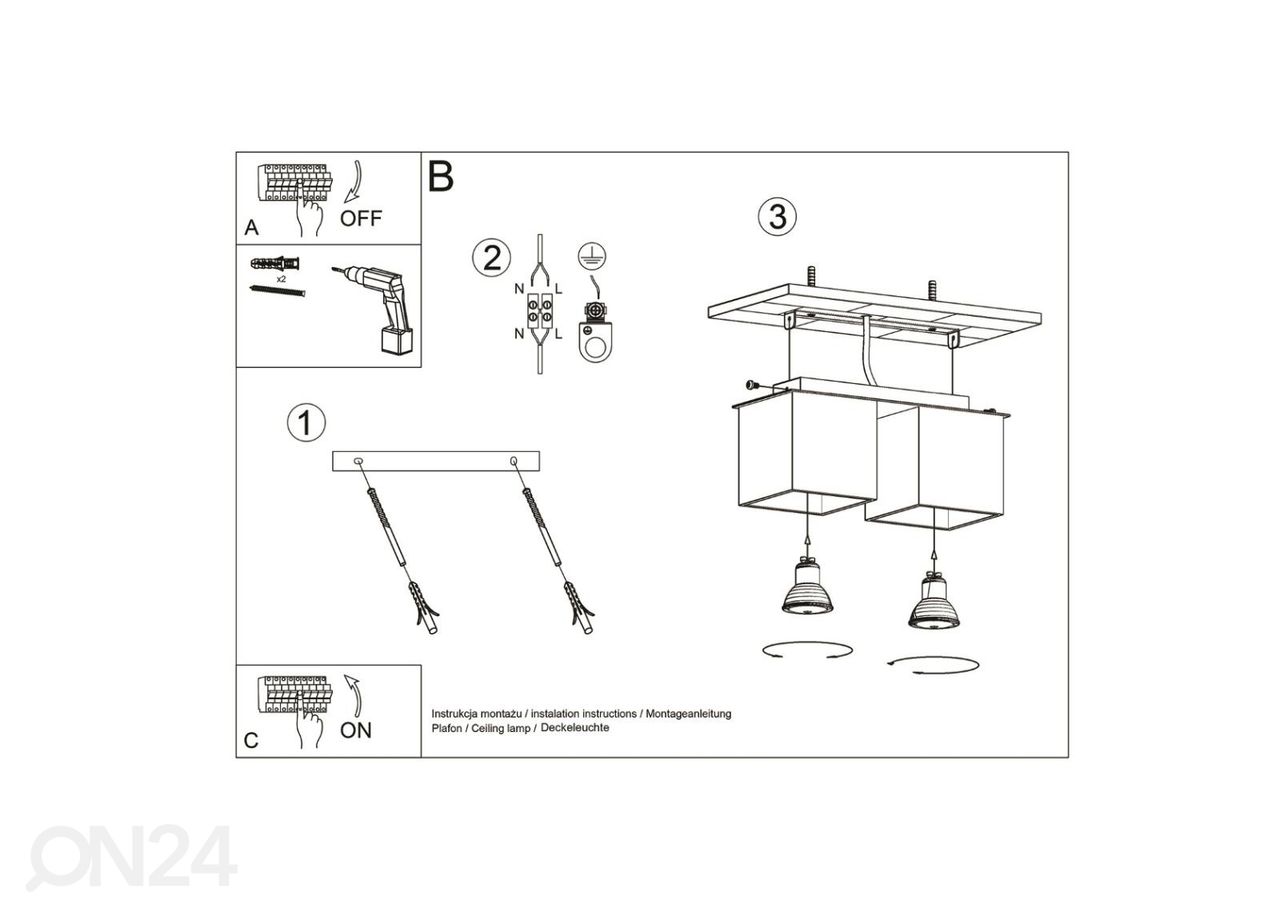 A
OFF

x2

B

2
N
L
N
L

3

1

C
ON

Instrukcja montażu / instalation instructions / Montageanleitung
Plafon / Ceiling lamp / Deckeleuchte

ON24