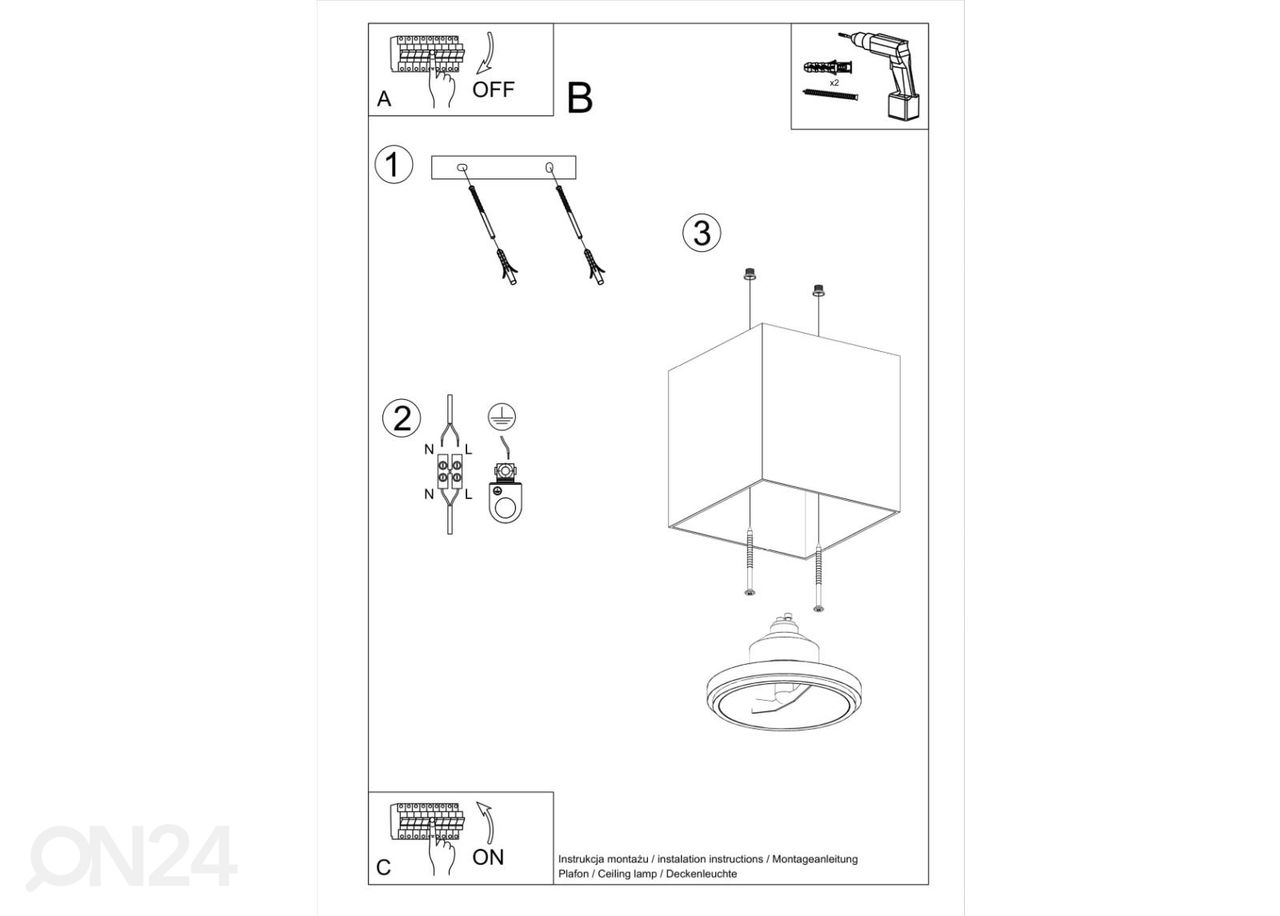 A OFF

B

x2

1

3

2

N L

N L

C ON

Instrukcja montażu / instalation instructions / Montageanleitung
Plafon / Ceiling lamp / Deckenleuchte

ON24