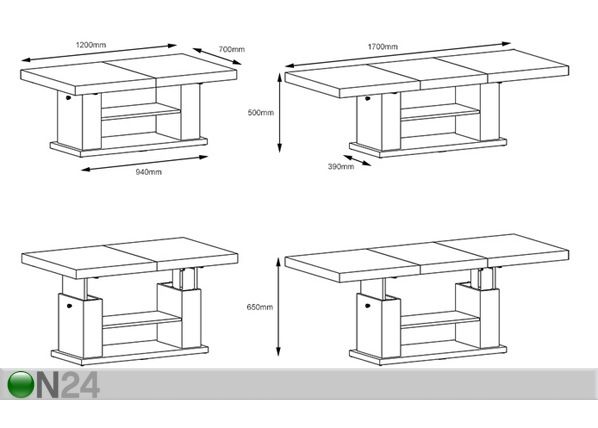 1200mm
700mm
940mm
1700mm
500mm
390mm
650mm
ON24